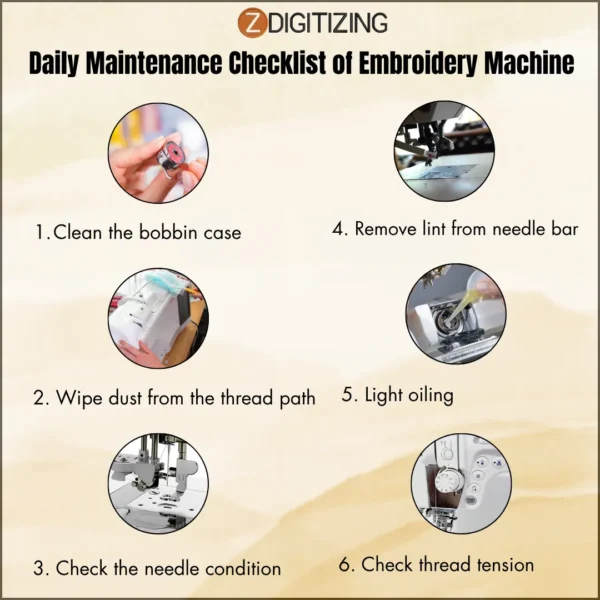 ZDIGITIZING

Daily Maintenance Checklist of Embroidery Machine

1. Clean the bobbin case

2. Wipe dust from the thread path

3. Check the needle condition

4. Remove lint from needle bar

5. Light oiling

6. Check thread tension