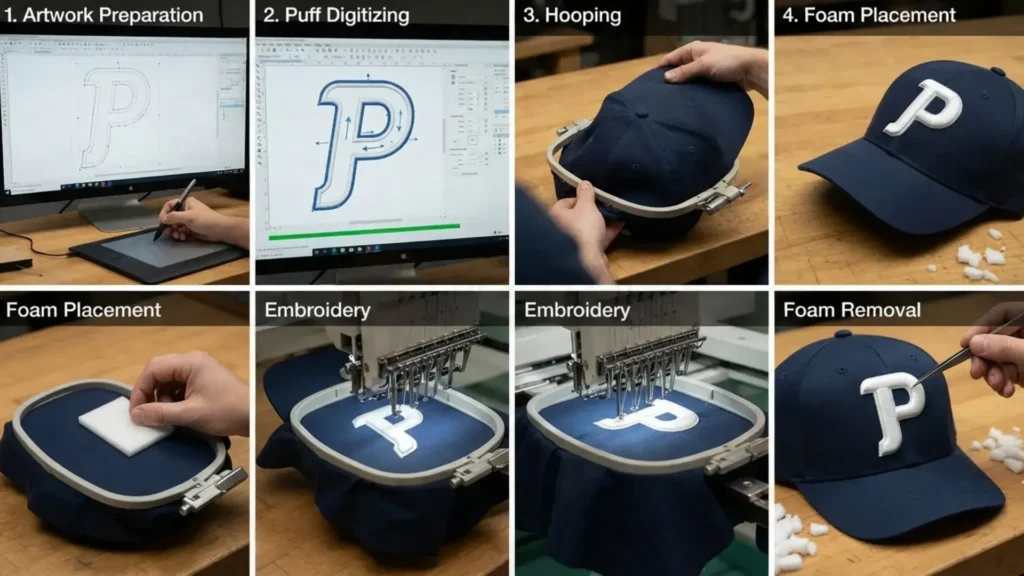 1. Artwork Preparation

2. Puff Digitizing

3. Hooping

4. Foam Placement

Foam Placement

Embroidery

Embroidery

Foam Removal